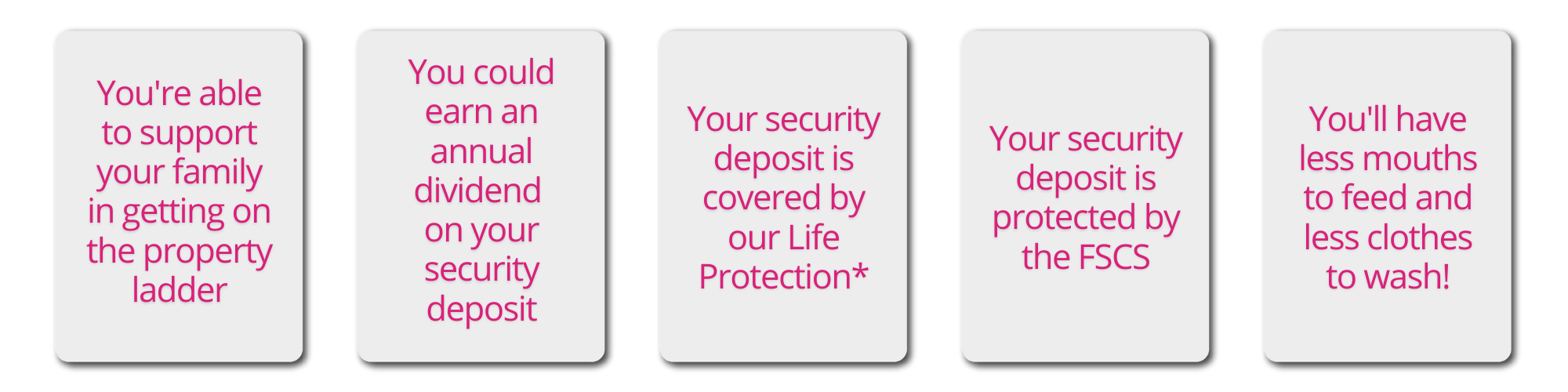 You're able to support your family in getting on the property ladder

You could earn an annual dividend on your security deposit

Your security deposit is covered by our Life Protection*

Your security deposit is protected by the FSCS

You'll have less mouths to feed and less clothes to wash!