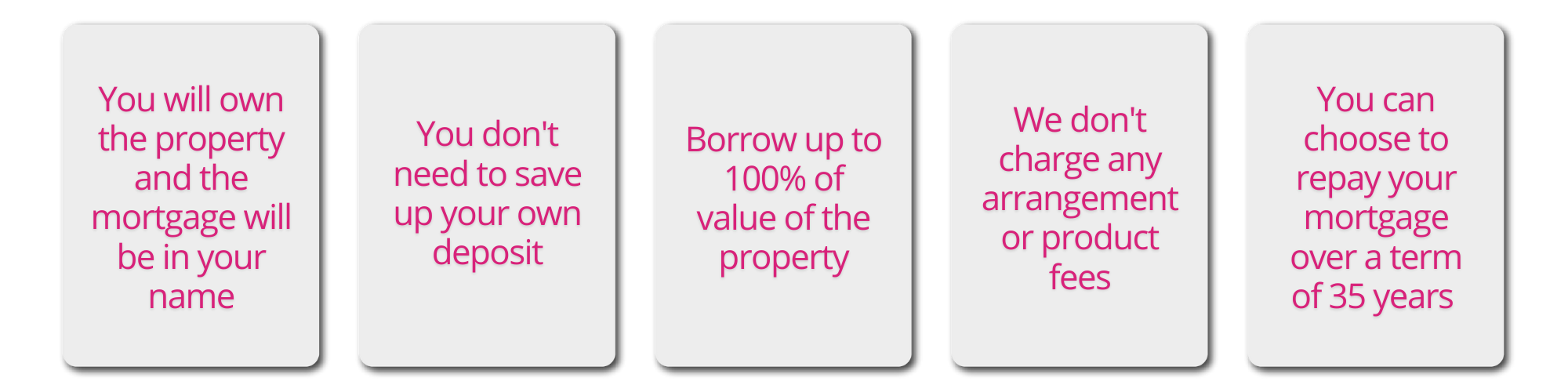 You will own the property and the mortgage will be in your name

You don't need to save up your own deposit

Borrow up to 100% of value of the property

We don't charge any arrangement or product fees

You can choose to repay your mortgage over a term of 35 years